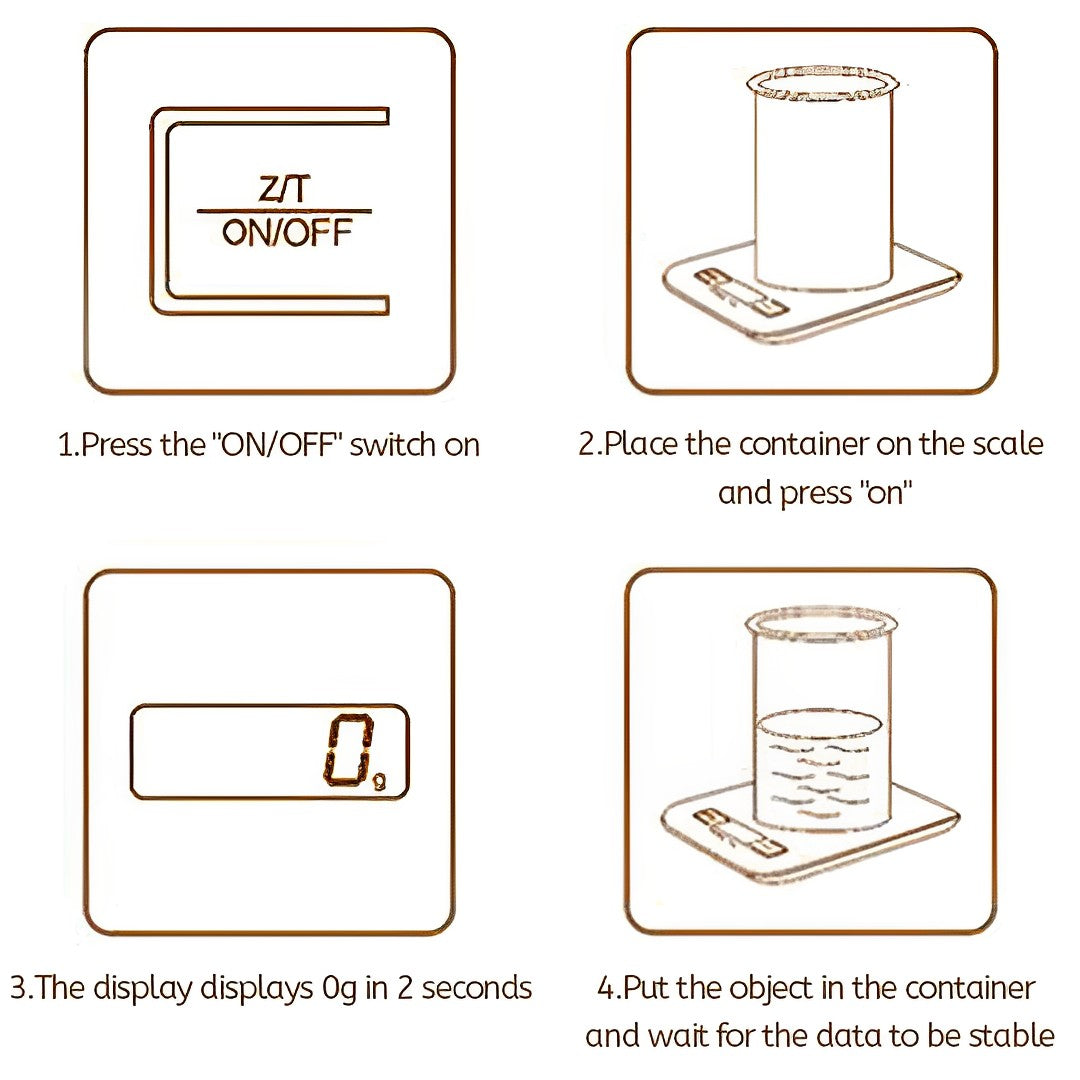 Z/T
ON/OFF

1.Press the "ON/OFF" switch on

2.Place the container on the scale and press "on"

0g

3.The display displays 0g in 2 seconds

4.Put the object in the container and wait for the data to be stable