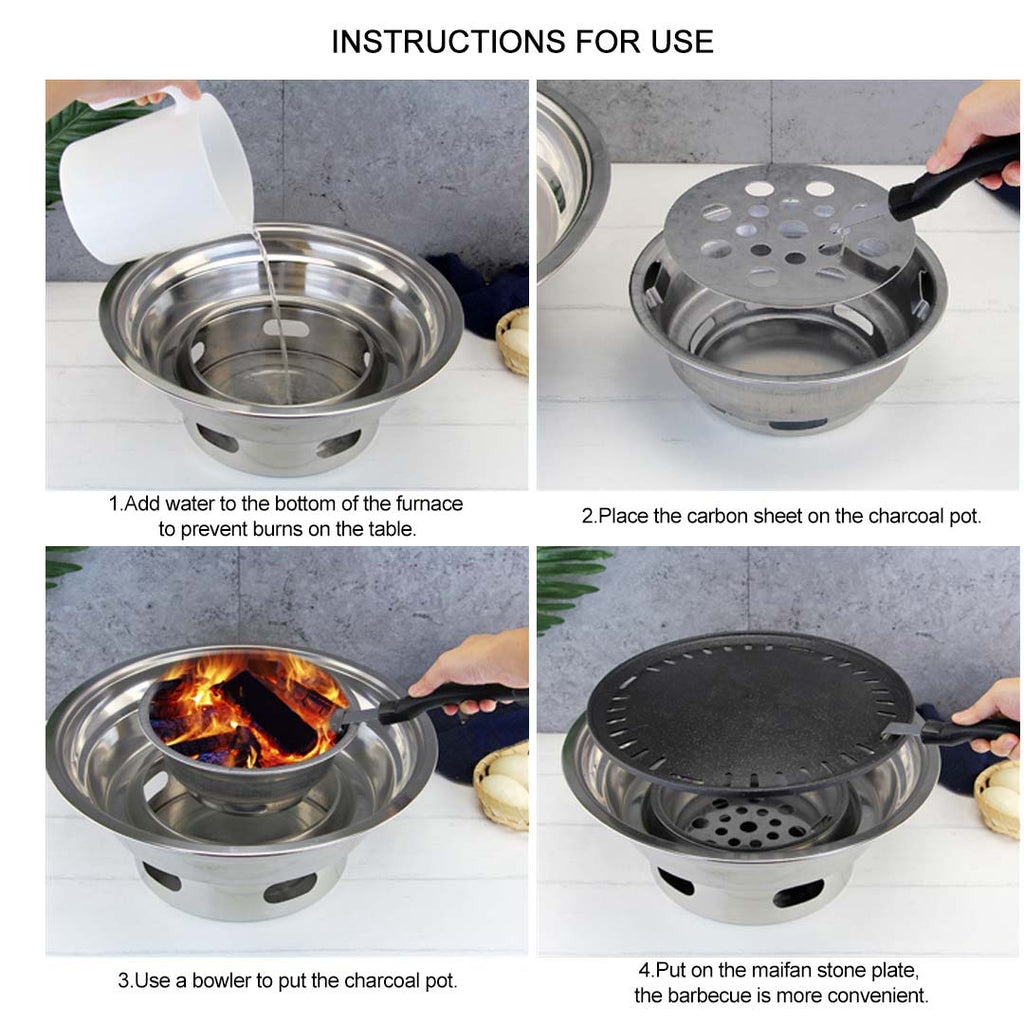 INSTRUCTIONS FOR USE

1.Add water to the bottom of the furnace to prevent burns on the table.

2.Place the carbon sheet on the charcoal pot.

3.Use a bowler to put the charcoal pot.

4.Put on the maifan stone plate, the barbecue is more convenient.