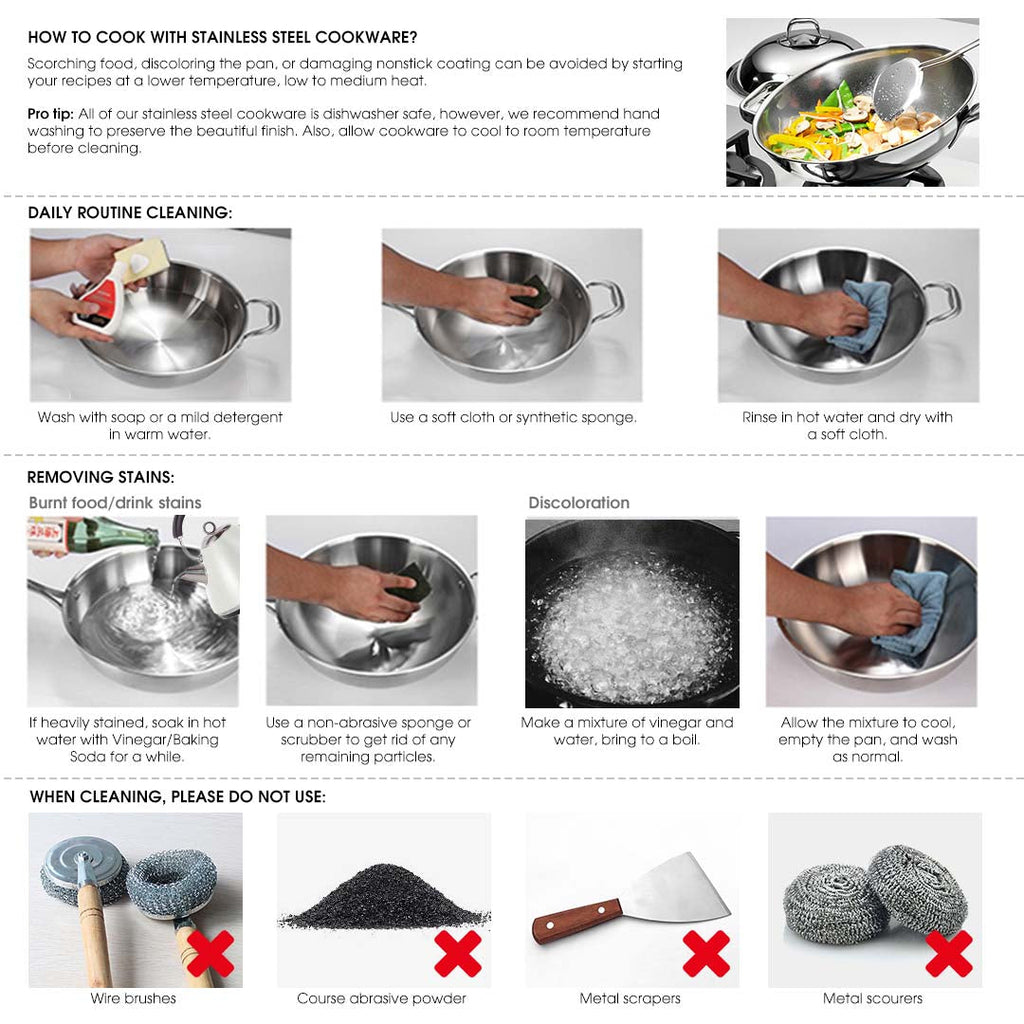 HOW TO COOK WITH STAINLESS STEEL COOKWARE?

Scorching food, discoloring the pan, or damaging nonstick coating can be avoided by starting your recipes at a lower temperature, low to medium heat.

Pro tip: All of our stainless steel cookware is dishwasher safe, however, we recommend hand washing to preserve the beautiful finish. Also, allow cookware to cool to room temperature before cleaning.

DAILY ROUTINE CLEANING:

Wash with soap or a mild detergent in warm water.

Use a soft cloth or synthetic sponge.

Rinse in hot water and dry with a soft cloth.

REMOVING STAINS:

Burnt food/drink stains

If heavily stained, soak in hot water with Vinegar/Baking Soda for a while.

Use a non-abrasive sponge or scrubber to get rid of any remaining particles.

Discoloration

Make a mixture of vinegar and water, bring to a boil.

Allow the mixture to cool, empty the pan, and wash as normal.

WHEN CLEANING, PLEASE DO NOT USE:

Wire brushes

Course abrasive powder

Metal scrapers

Metal scourers