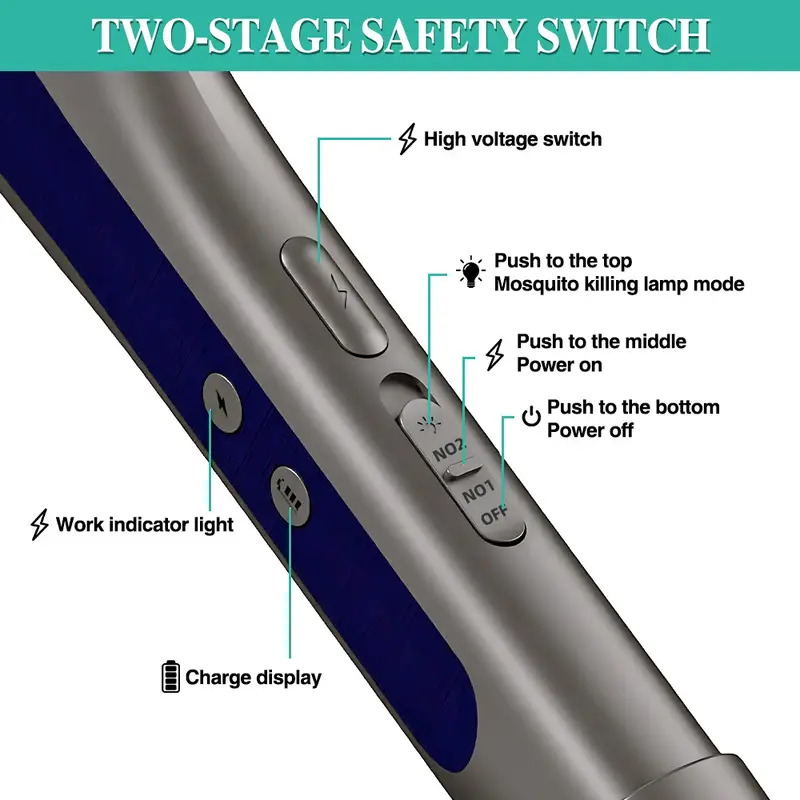 TWO-STAGE SAFETY SWITCH

High voltage switch

Push to the top
Mosquito killing lamp mode

Push to the middle
Power on

Push to the bottom
Power off

NO2
NO1
OFF

Work indicator light

Charge display