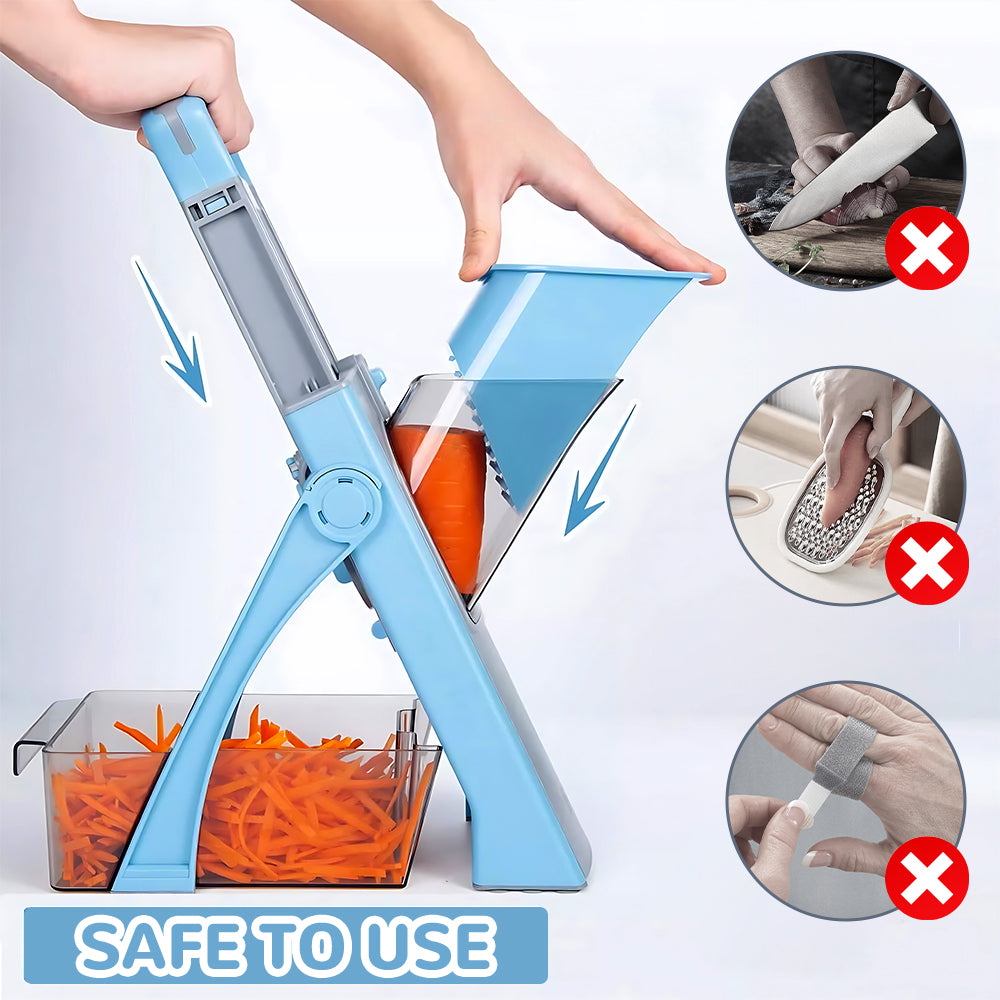 SAFE TO USE