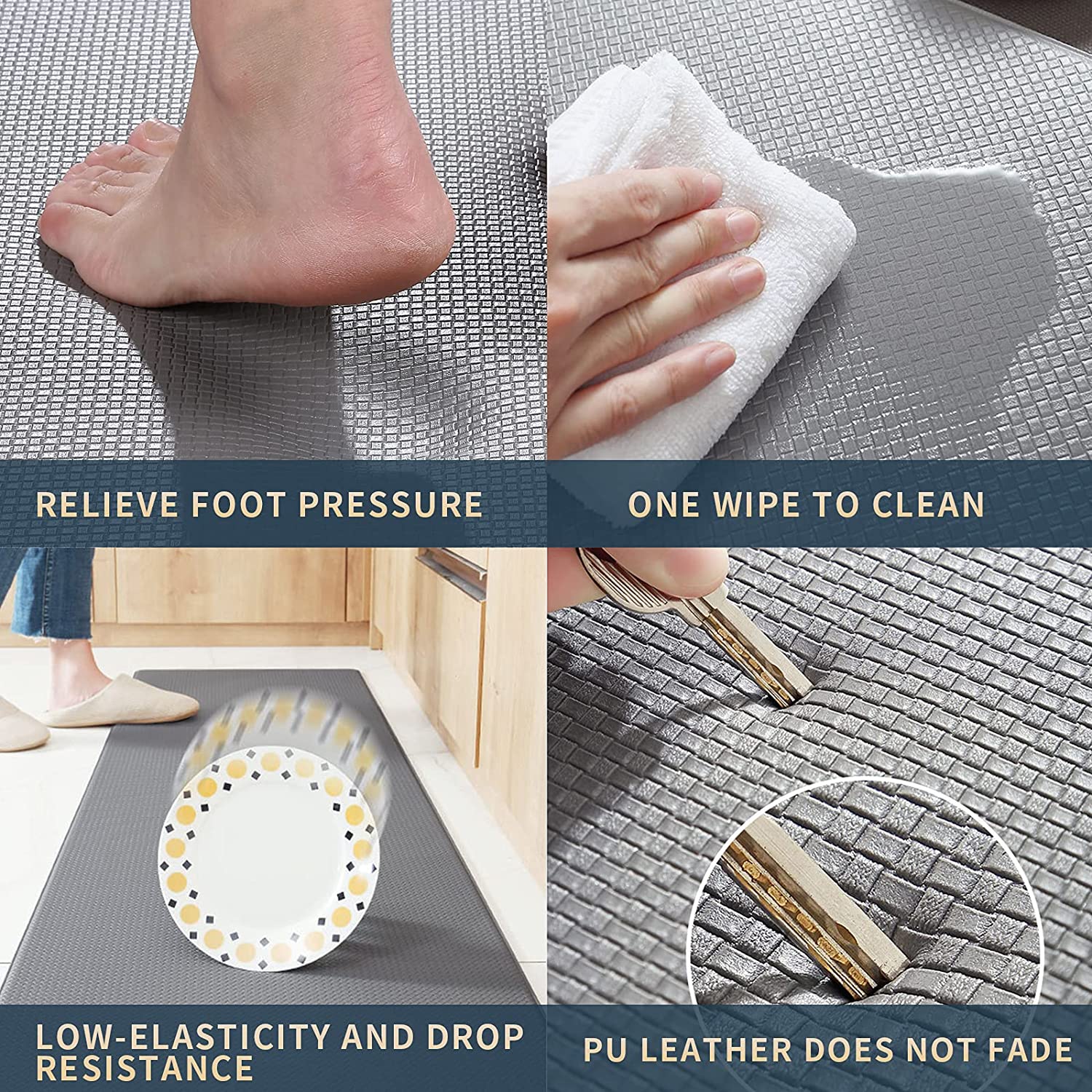 RELIEVE FOOT PRESSURE

ONE WIPE TO CLEAN

LOW-ELASTICITY AND DROP RESISTANCE

PU LEATHER DOES NOT FADE