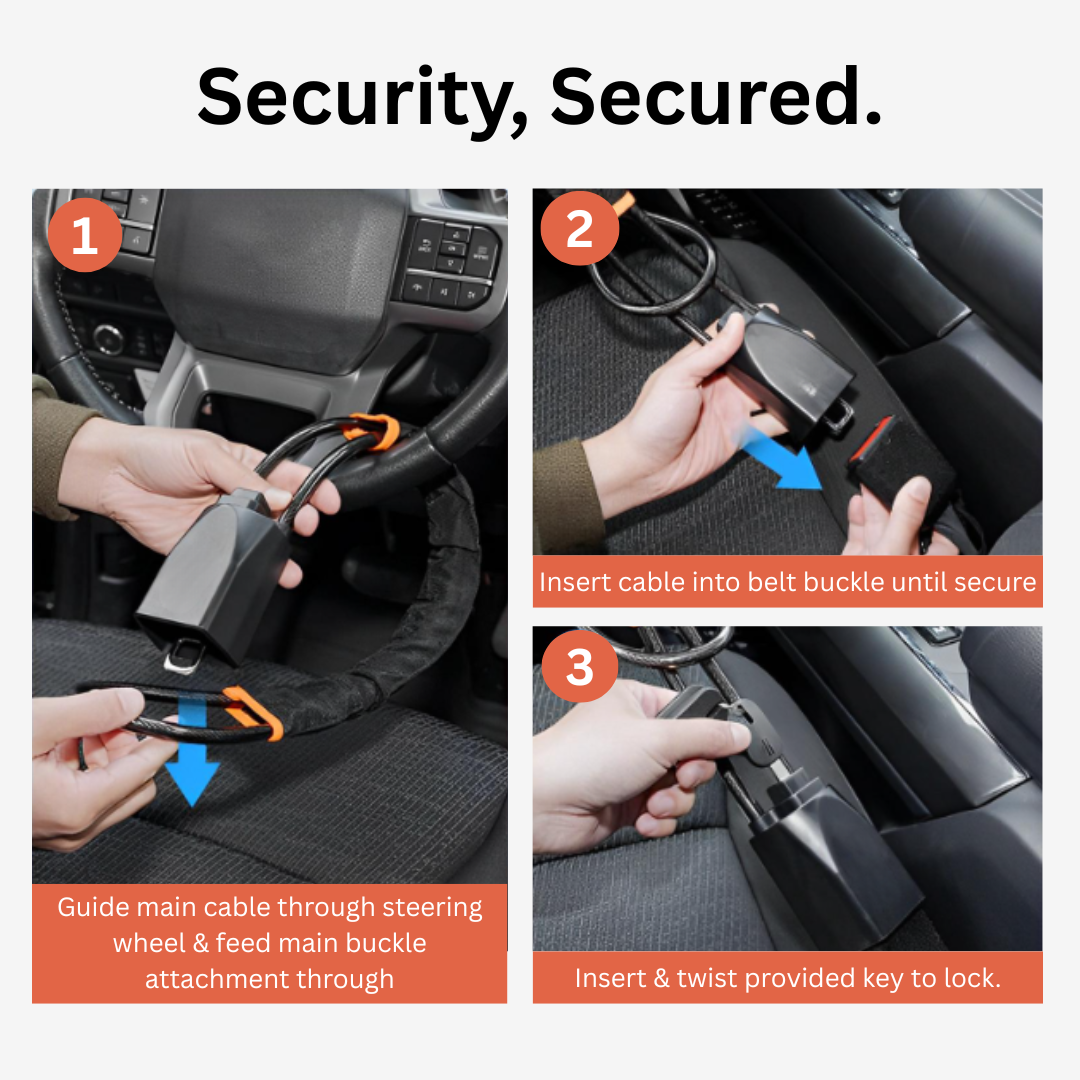 Security, Secured.

1

Guide main cable through steering wheel & feed main buckle attachment through

2

Insert cable into belt buckle until secure

3

Insert & twist provided key to lock.