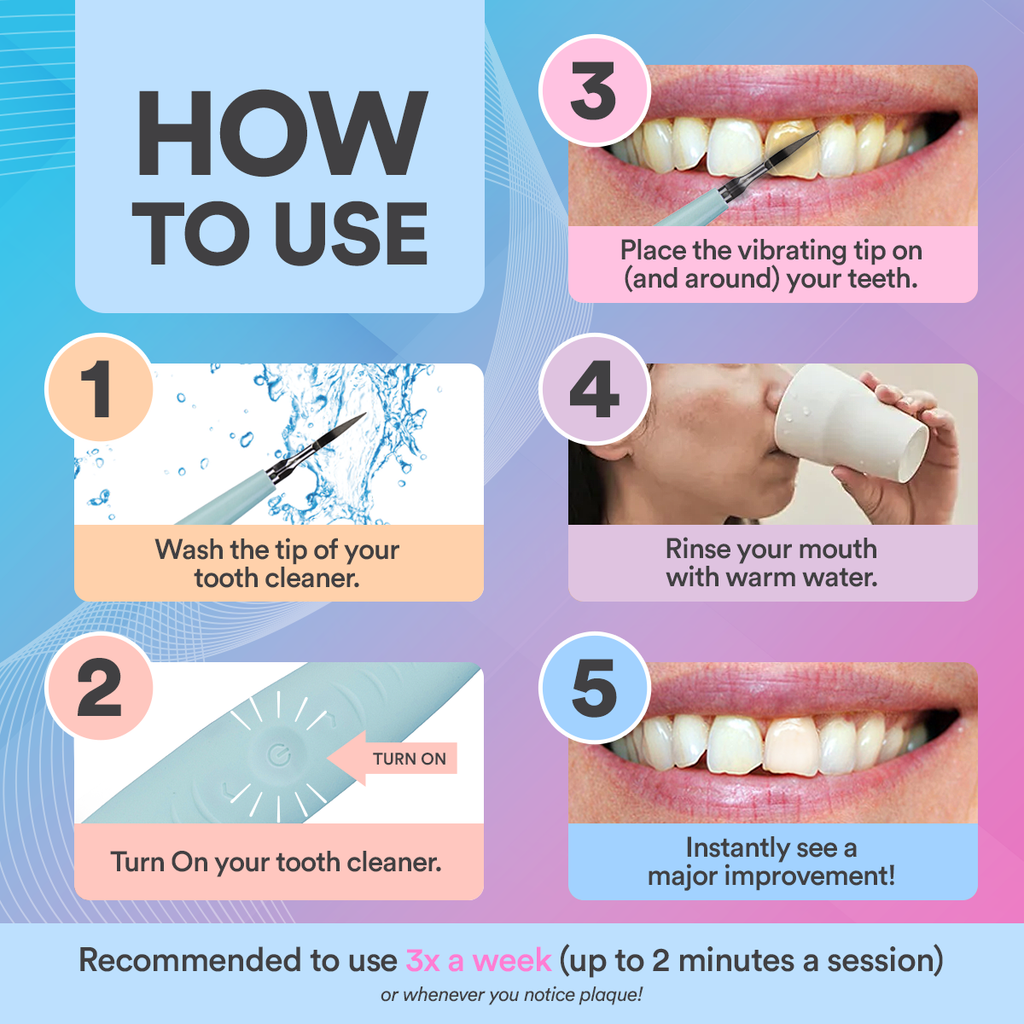 HOW TO USE

1

Wash the tip of your tooth cleaner.

2

TURN ON

Turn On your tooth cleaner.

3

Place the vibrating tip on (and around) your teeth.

4

Rinse your mouth with warm water.

5

Instantly see a major improvement!

Recommended to use 3x a week (up to 2 minutes a session)

or whenever you notice plaque!