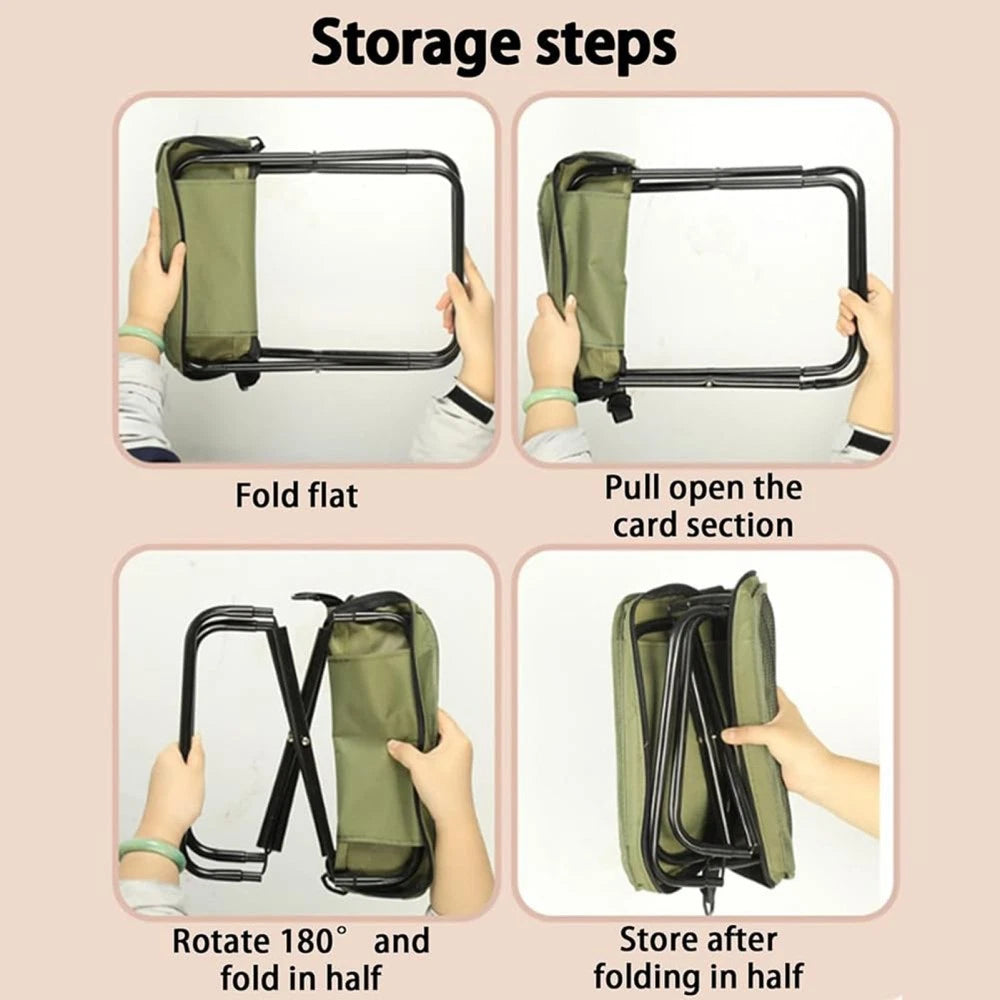 Storage steps

Fold flat

Pull open the card section

Rotate 180° and fold in half

Store after folding in half