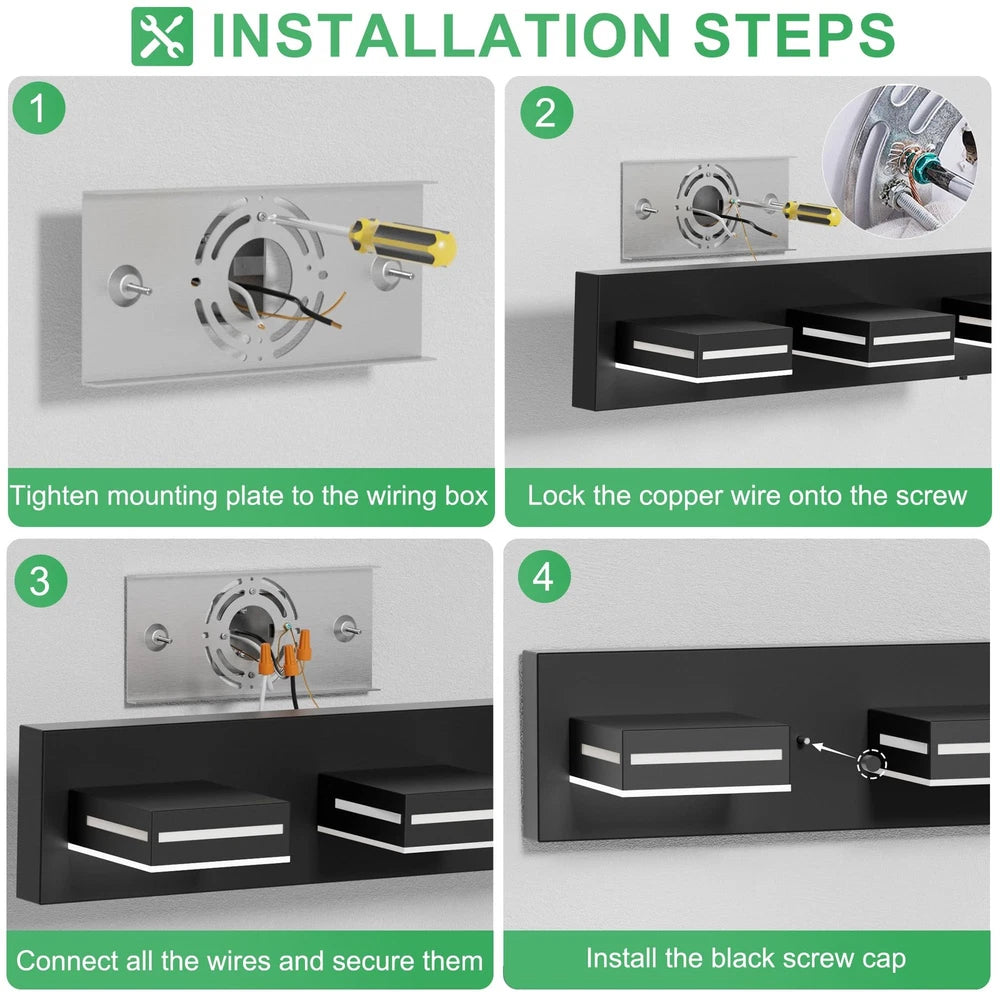 INSTALLATION STEPS

1

Tighten mounting plate to the wiring box

2

Lock the copper wire onto the screw

3

Connect all the wires and secure them

4

Install the black screw cap