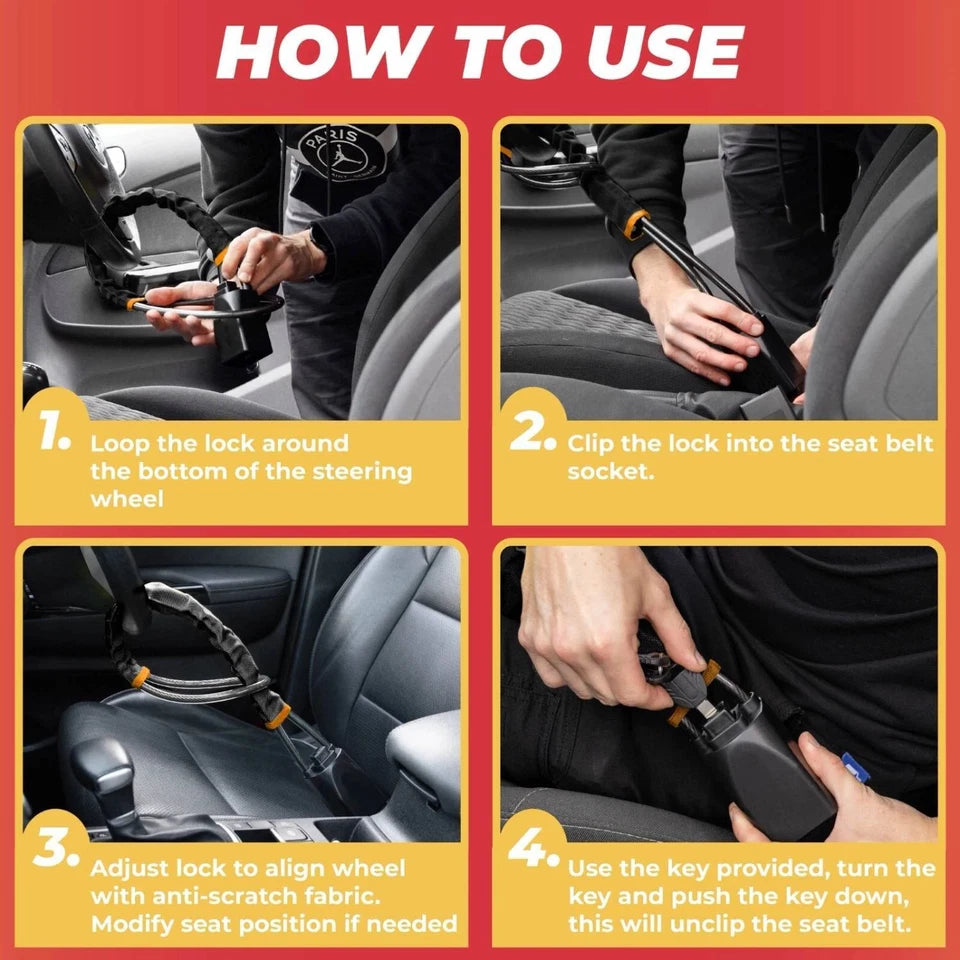 HOW TO USE

PARIS

1. Loop the lock around the bottom of the steering wheel

2. Clip the lock into the seat belt socket.

3. Adjust lock to align wheel with anti-scratch fabric. Modify seat position if needed

4. Use the key provided, turn the key and push the key down, this will unclip the seat belt.